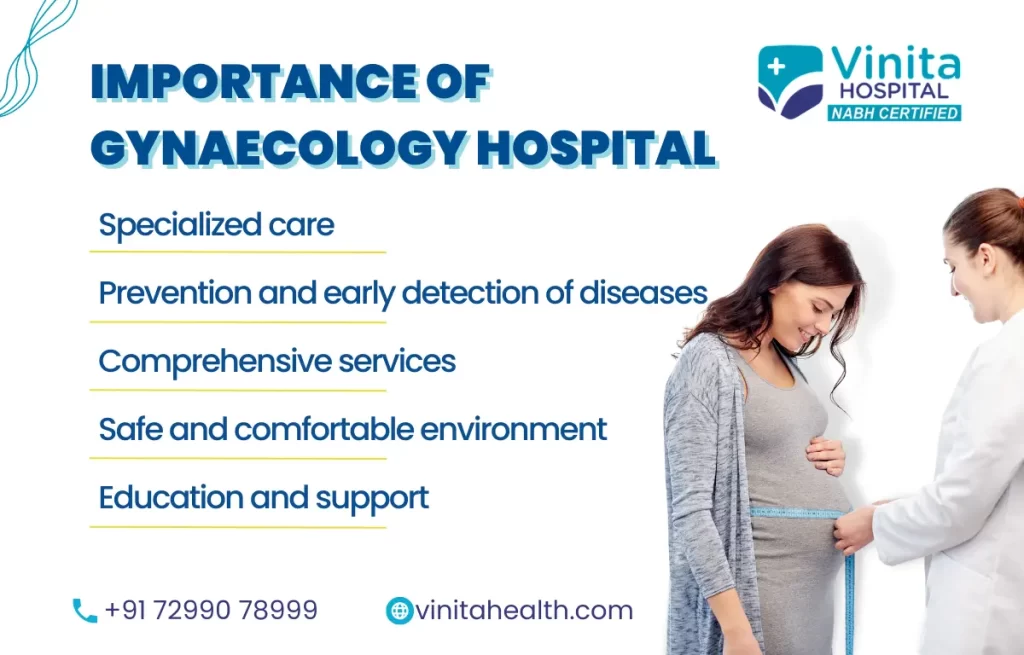 IMPORTANCE OF GYNAECOLOGY HOSPITAL

Vinita HOSPITAL NABH CERTIFIED

Specialized care

Prevention and early detection of diseases

Comprehensive services

Safe and comfortable environment

Education and support

+91 72990 78999

vinitahealth.com